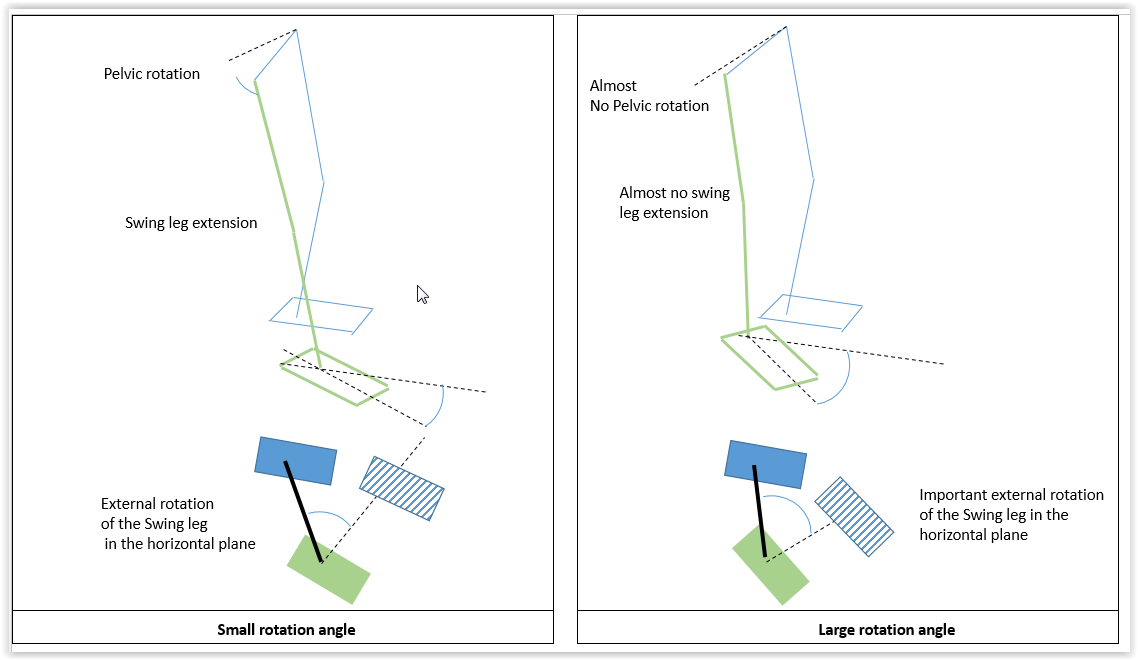 Pelvic rotation

Swing leg extension

External rotation of the Swing leg in the horizontal plane

Small rotation angle

Almost No Pelvic rotation

Almost no swing leg extension

Important external rotation of the Swing leg in the horizontal plane

Large rotation angle